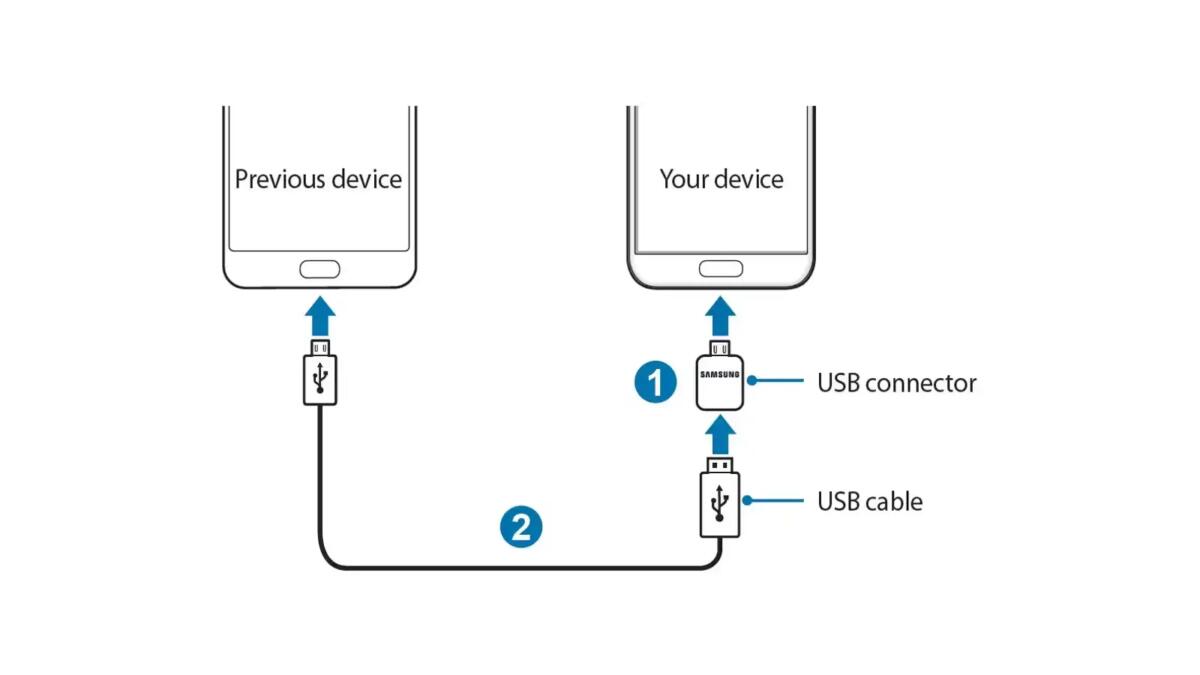 Previous device

Your device

1

SAMSUNG

USB connector

USB cable

2