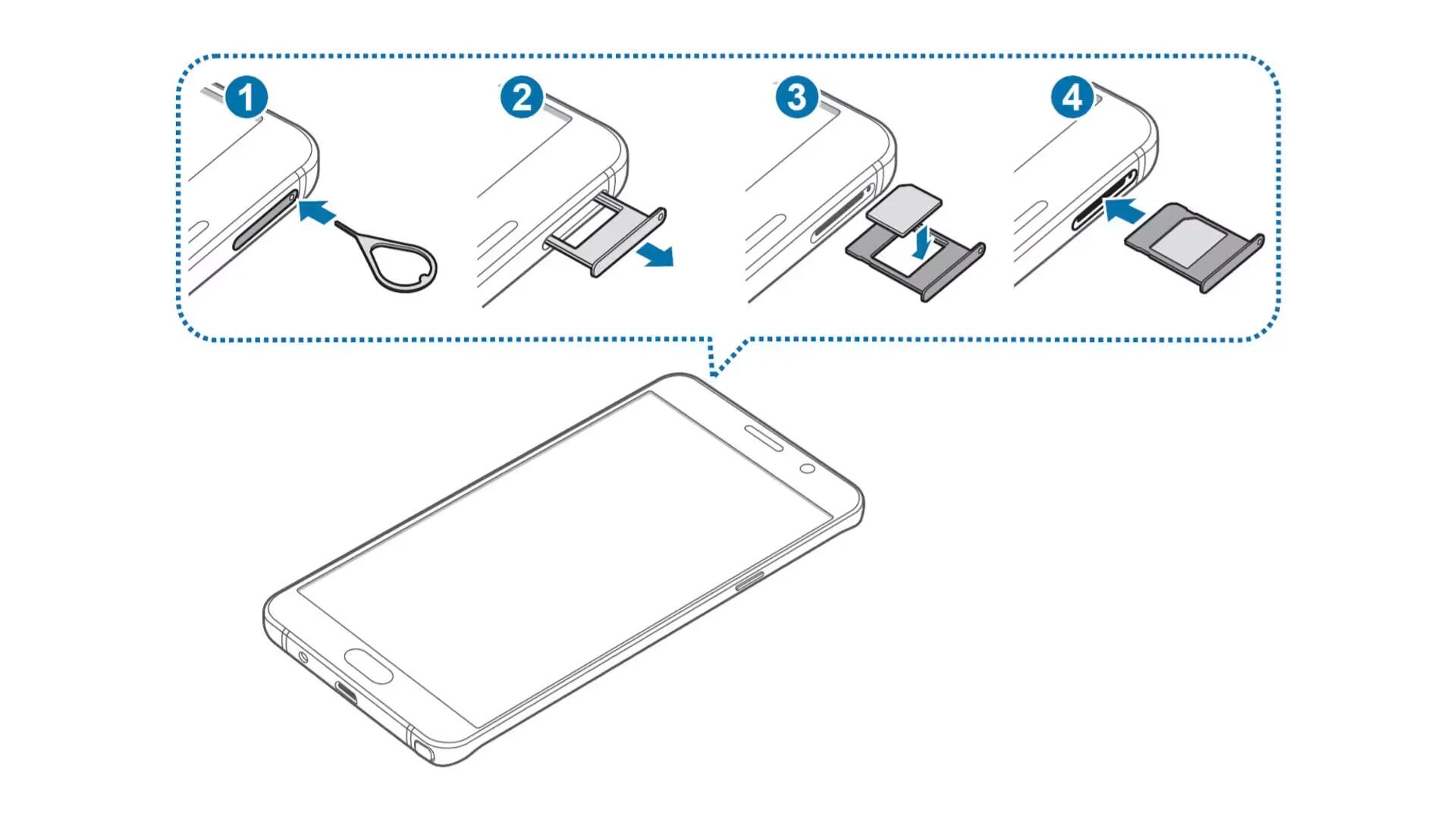 1
2
3
4