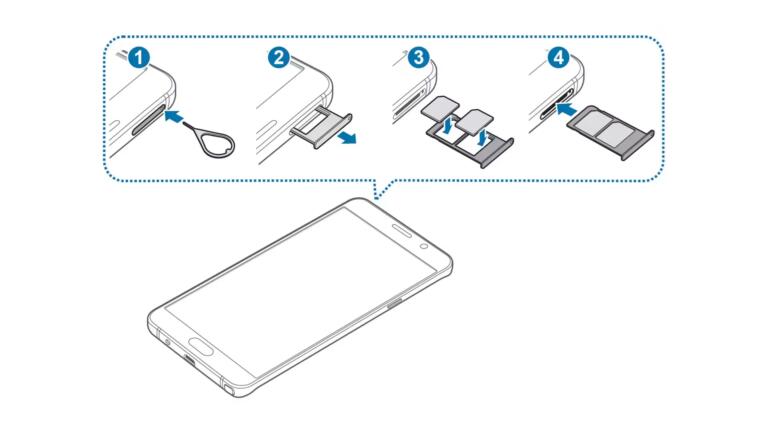 1
2
3
4